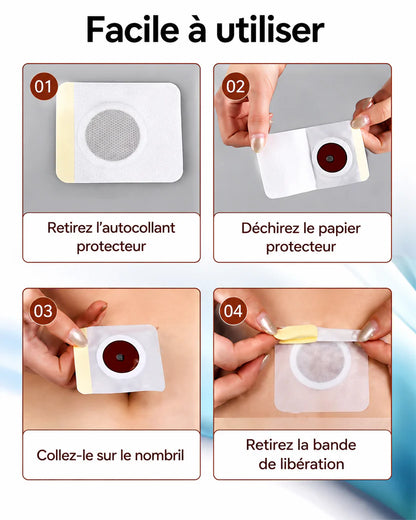 Facile à utiliser

01

Retirez l'autocollant protecteur

02

Déchirez le papier protecteur

03

Collez-le sur le nombril

04

Retirez la bande de libération